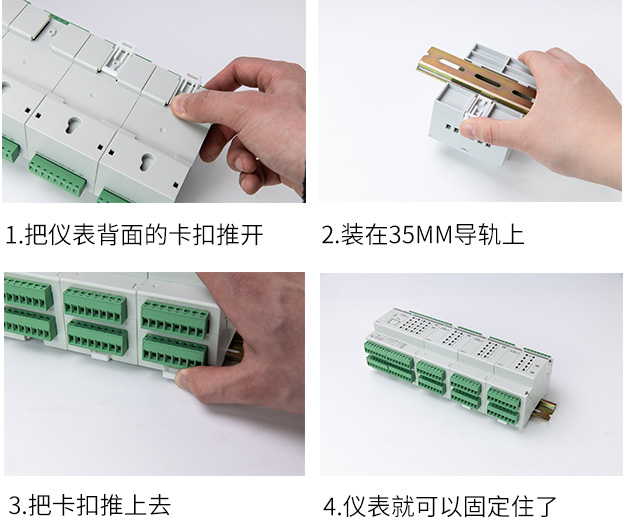 1.把仪表背面的卡扣推开

2.装在35MM导轨上

3.把卡扣推上去

4.仪表就可以固定住了